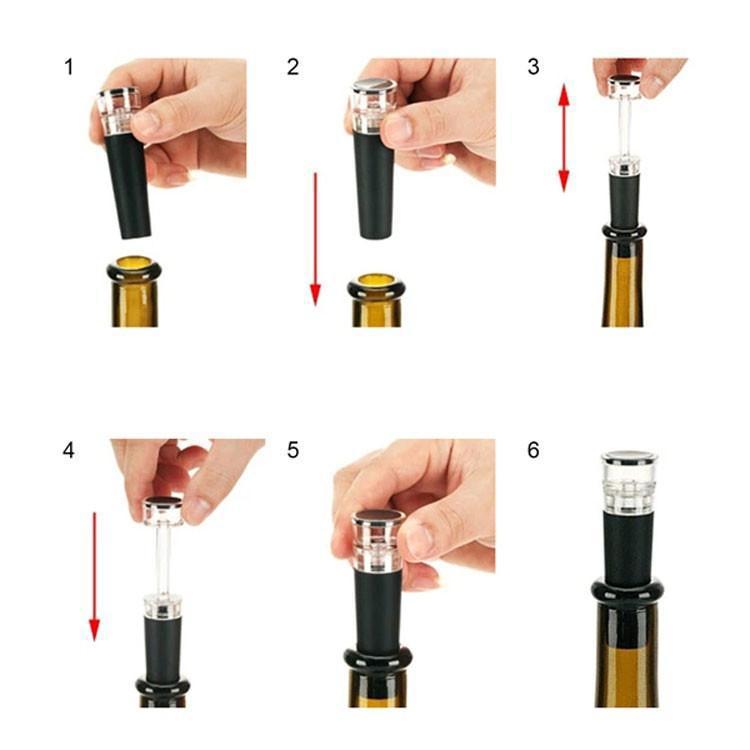 1

2

3

4

5

6